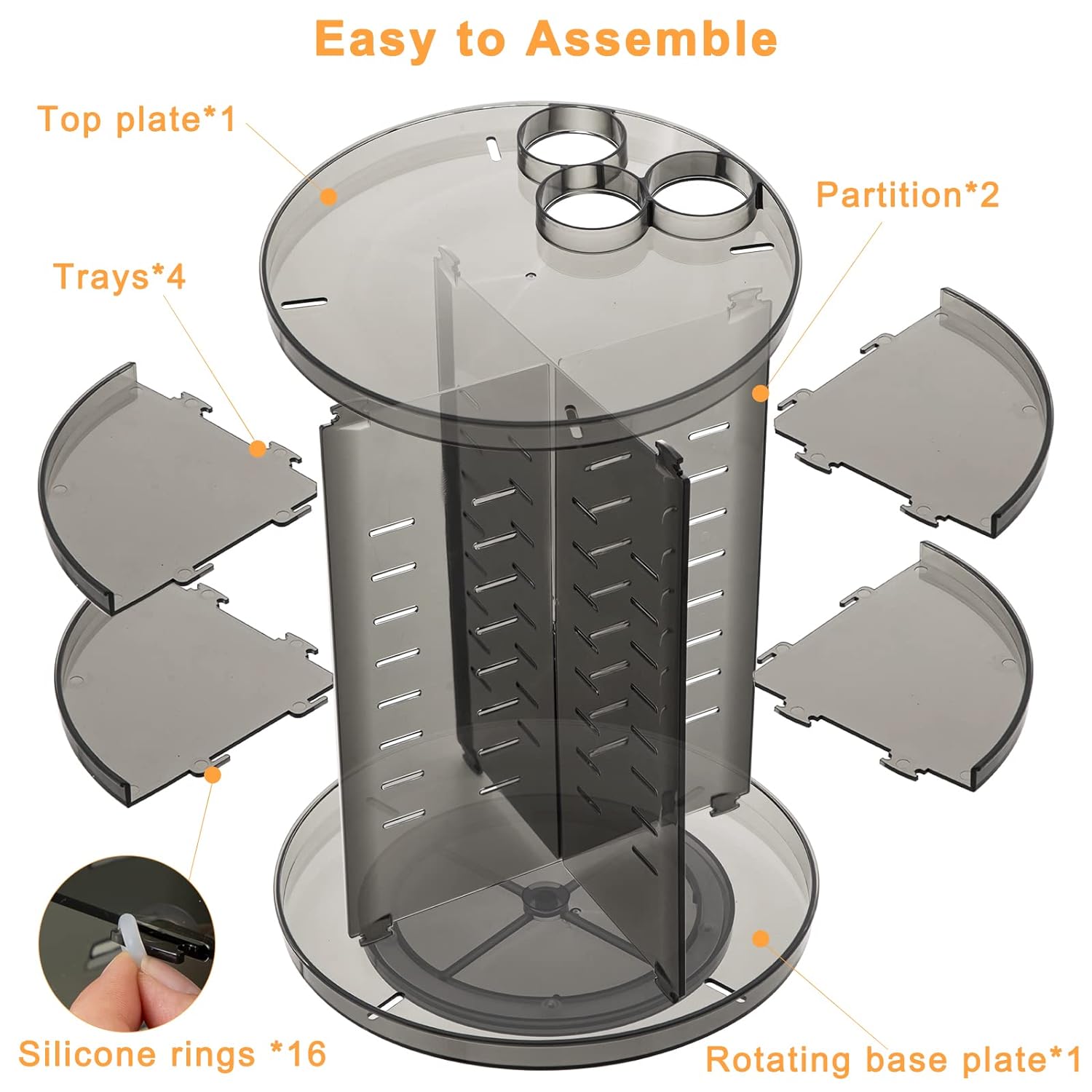 Easy to Assemble

Top plate*1

Partition*2

Trays*4

Silicone rings *16

Rotating base plate*1